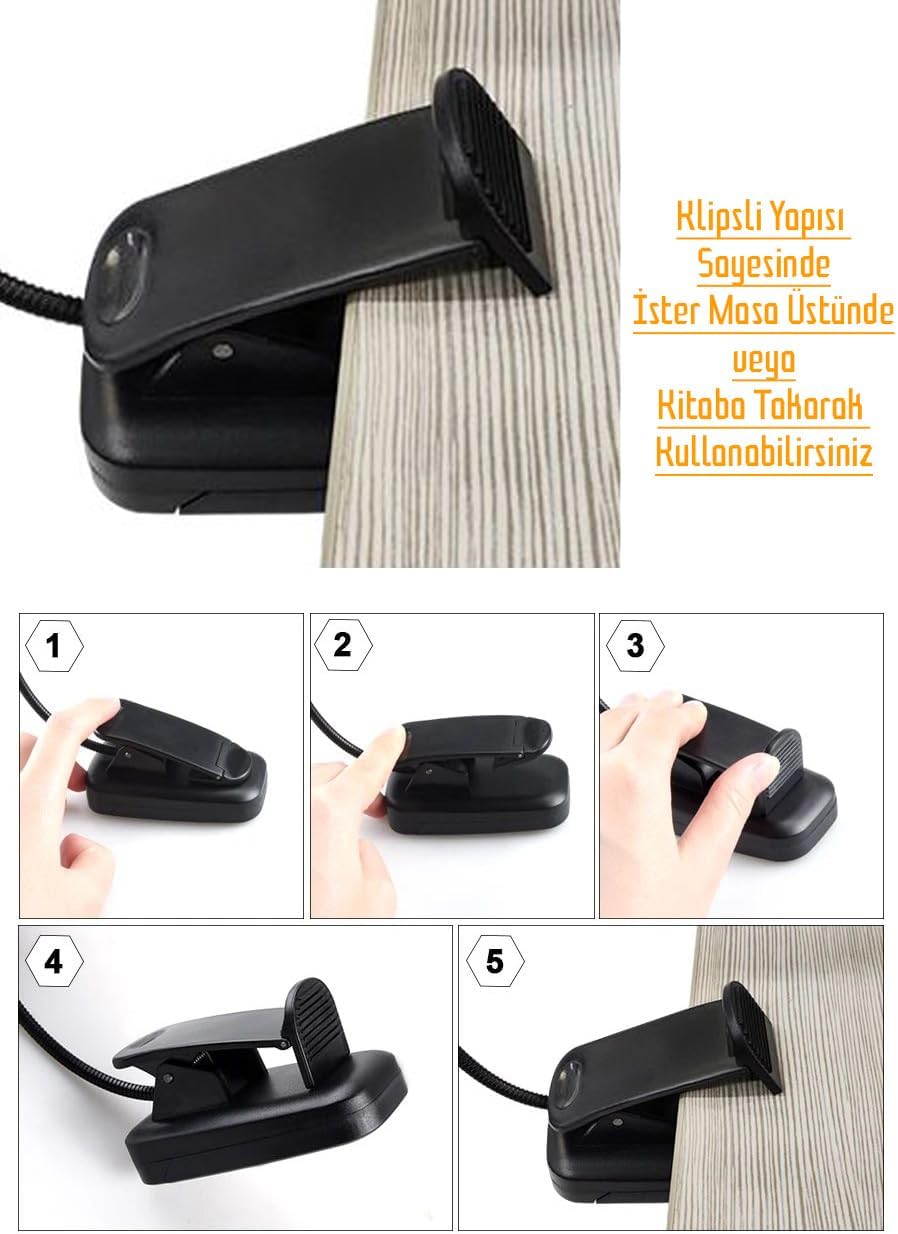 Klipsli Yapısı
Sayesinde
İster Masa Üstünde
veya
Kitaba Takarak
Kullanabilirsiniz

1

2

3

4

5