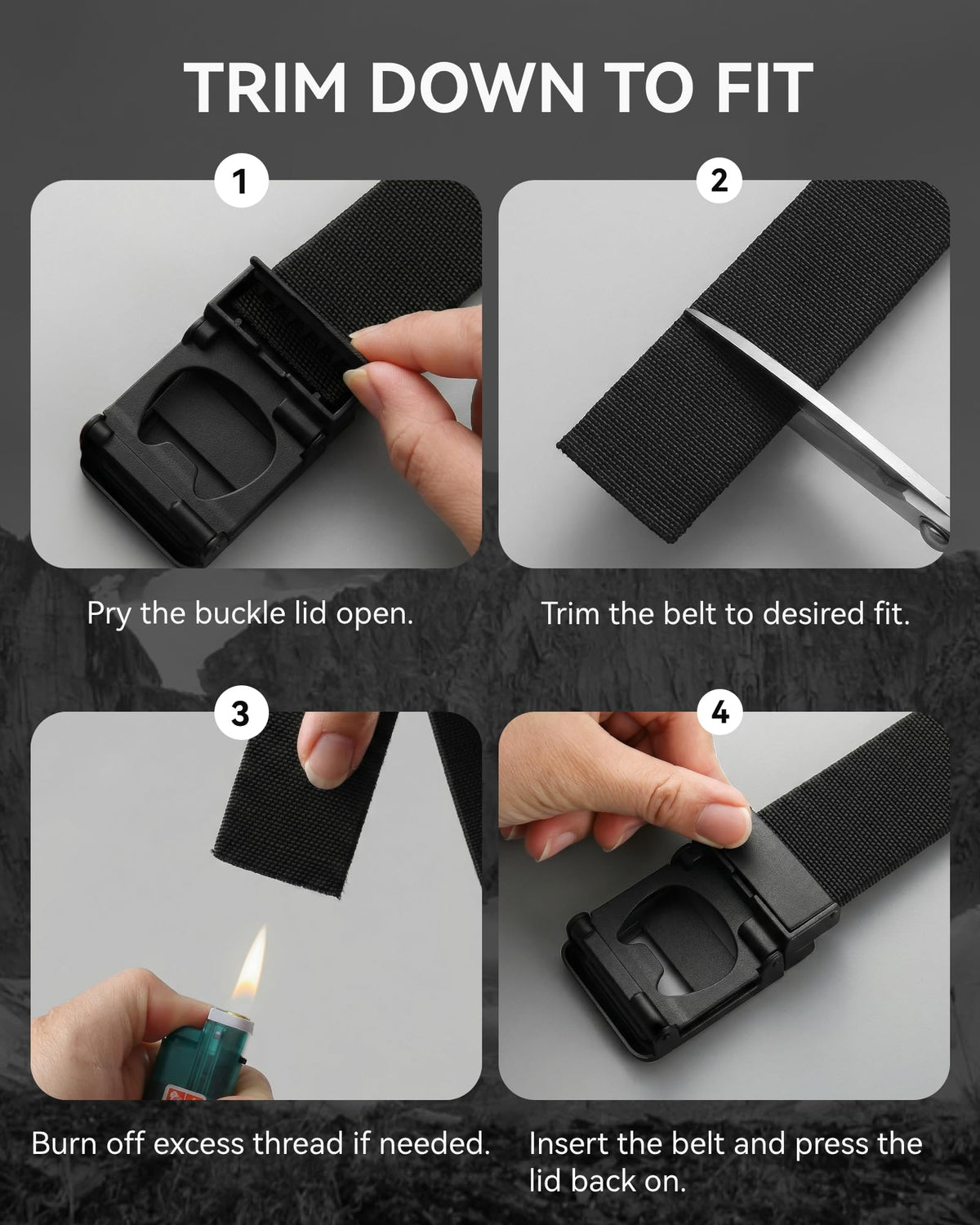 TRIM DOWN TO FIT

1

Pry the buckle lid open.

2

Trim the belt to desired fit.

3

Burn off excess thread if needed.

4

Insert the belt and press the lid back on.